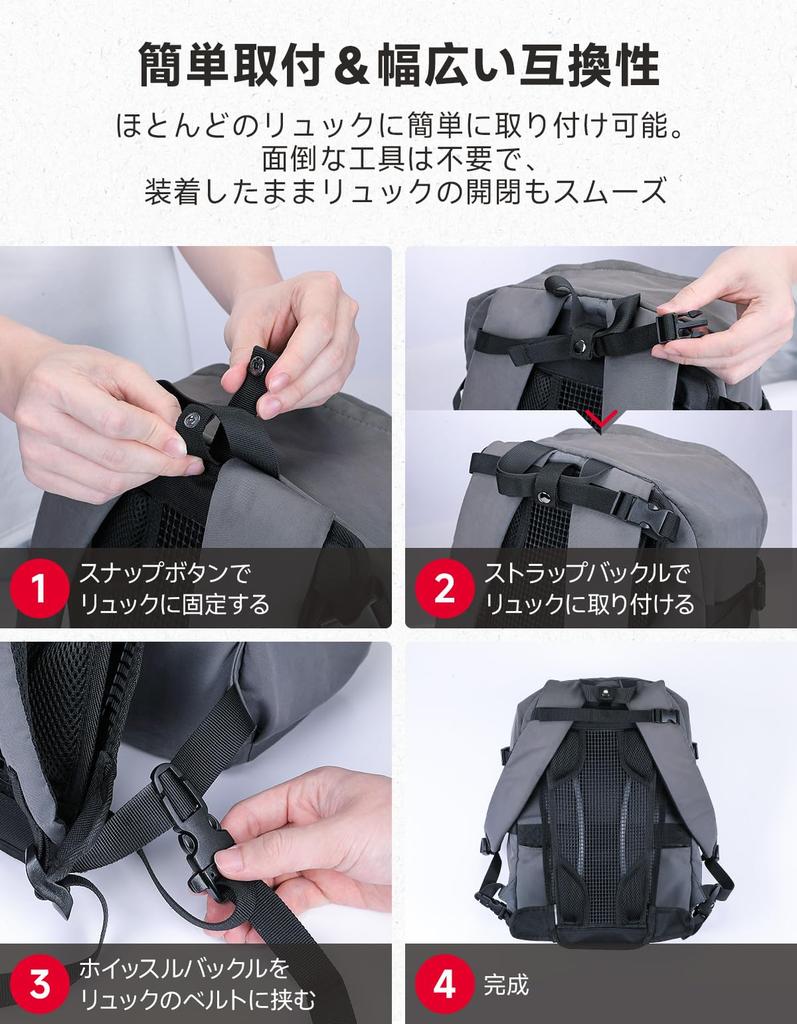 簡単取付＆幅広い互換性

ほとんどのリュックに簡単に取り付け可能。
面倒な工具は不要で、
装着したままリュックの開閉もスムーズ

1 スナップボタンで
リュックに固定する

2 ストラップバックルで
リュックに取り付ける

3 ホイッスルバックルを
リュックのベルトに挟む

4 完成