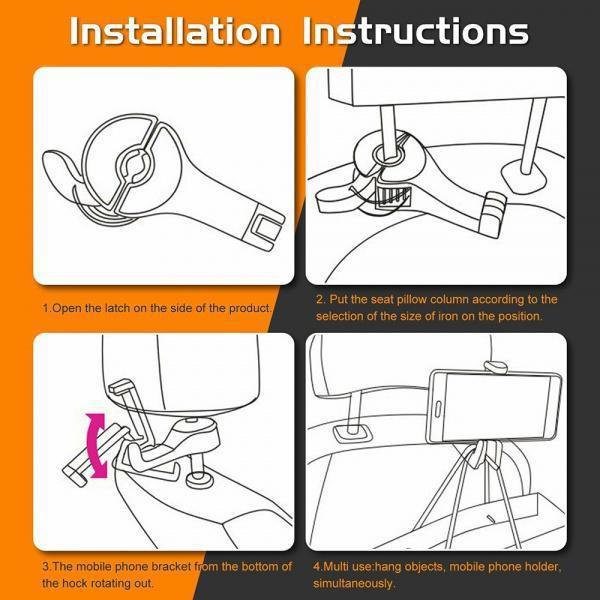 Installation Instructions

1.Open the latch on the side of the product.

2. Put the seat pillow column according to the selection of the size of iron on the position.

3.The mobile phone bracket from the bottom of the hock rotating out.

4.Multi use:hang objects, mobile phone holder, simultaneously.