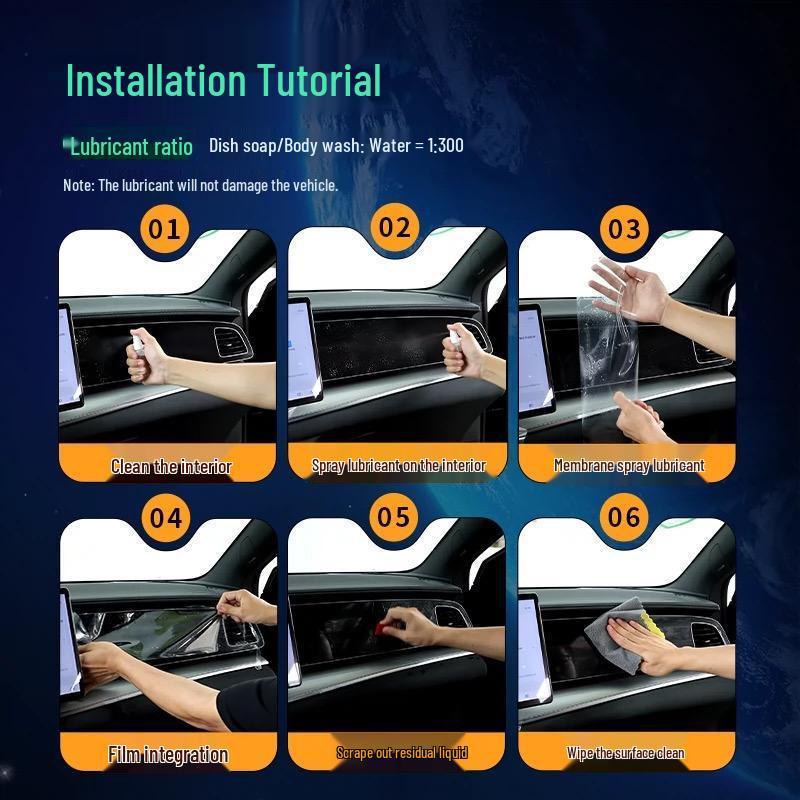 Installation Tutorial

Lubricant ratio Dish soap/Body wash: Water = 1:300

Note: The lubricant will not damage the vehicle.

01

Clean the interior

02

Spray lubricant on the interior

03

Membrane spray lubricant

04

Film integration

05

Scrape out residual liquid

06

Wipe the surface clean